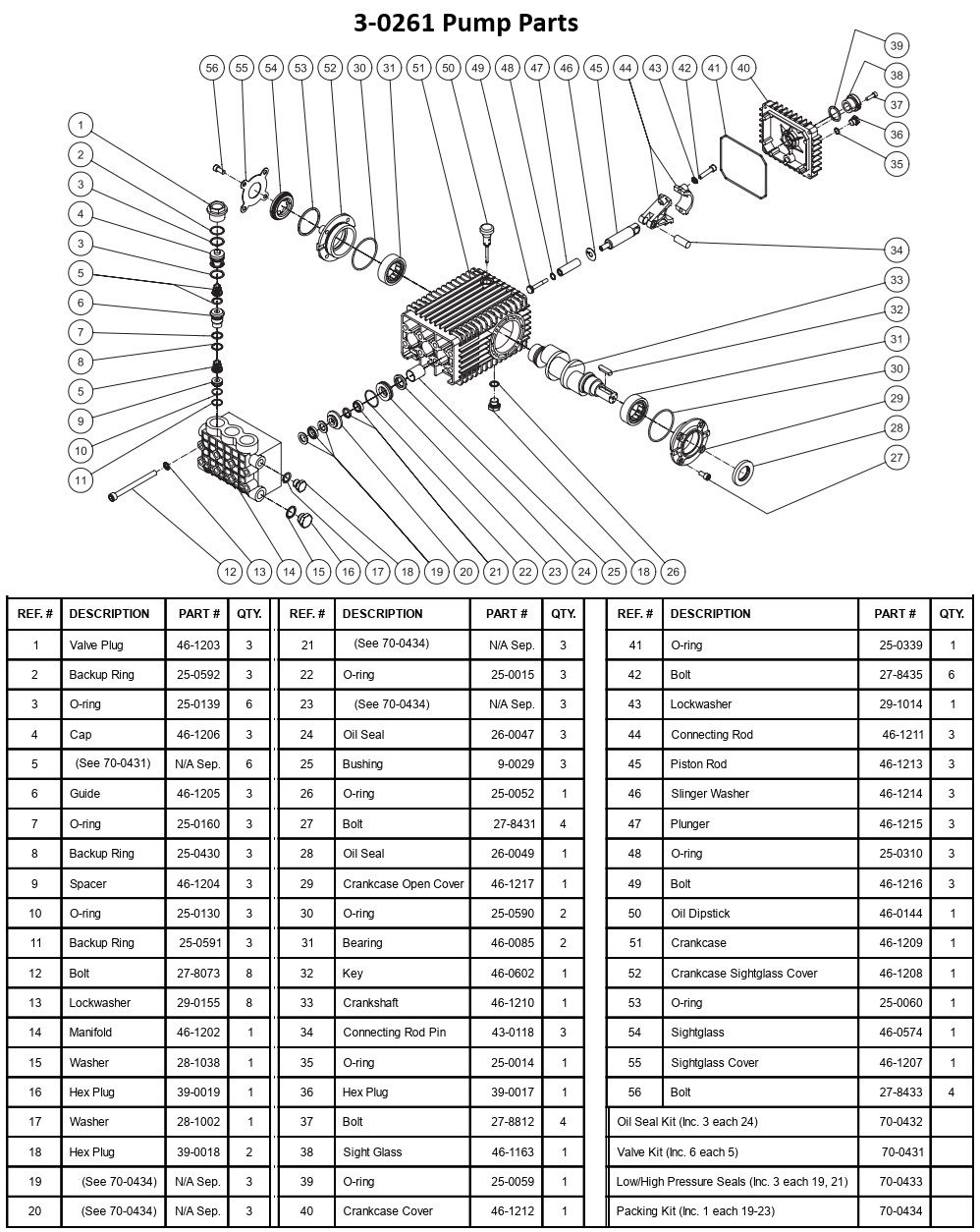 3-0261 Pump Parts

56 55 54 53 52 30 31 51 50 49 48 47 46 45 44 43 42 41 40 39 38 37 36 35 34 33 32 31 30 29 28 27

1 2 3 4 3 5 6 7 8 5 9 10 11

12 13 14 15 16 17 18 19 20 21 22 23 24 25 18 26

| REF. # | DESCRIPTION | PART # | QTY. |
|---|---|---|---|
| 1 | Valve Plug | 46-1203 | 3 |
| 2 | Backup Ring | 25-0592 | 3 |
| 3 | O-ring | 25-0139 | 6 |
| 4 | Cap | 46-1206 | 3 |
| 5 | (See 70-0431) | N/A Sep. | 6 |
| 6 | Guide | 46-1205 | 3 |
| 7 | O-ring | 25-0160 | 3 |
| 8 | Backup Ring | 25-0430 | 3 |
| 9 | Spacer | 46-1204 | 3 |
| 10 | O-ring | 25-0130 | 3 |
| 11 | Backup Ring | 25-0591 | 3 |
| 12 | Bolt | 27-8073 | 8 |
| 13 | Lockwasher | 29-0155 | 8 |
| 14 | Manifold | 46-1202 | 1 |
| 15 | Washer | 28-1038 | 1 |
| 16 | Hex Plug | 39-0019 | 1 |
| 17 | Washer | 28-1002 | 1 |
| 18 | Hex Plug | 39-0018 | 2 |
| 19 | (See 70-0434) | N/A Sep. | 3 |
| 20 | (See 70-0434) | N/A Sep. | 3 |

| REF. # | DESCRIPTION | PART # | QTY. |
|---|---|---|---|
| 21 | (See 70-0434) | N/A Sep. | 3 |
| 22 | O-ring | 25-0015 | 3 |
| 23 | (See 70-0434) | N/A Sep. | 3 |
| 24 | Oil Seal | 26-0047 | 3 |
| 25 | Bushing | 9-0029 | 3 |
| 26 | O-ring | 25-0052 | 1 |
| 27 | Bolt | 27-8431 | 4 |
| 28 | Oil Seal | 26-0049 | 1 |
| 29 | Crankcase Open Cover | 46-1217 | 1 |
| 30 | O-ring | 25-0590 | 2 |
| 31 | Bearing | 46-0085 | 2 |
| 32 | Key | 46-0602 | 1 |
| 33 | Crankshaft | 46-1210 | 1 |
| 34 | Connecting Rod Pin | 43-0118 | 3 |
| 35 | O-ring | 25-0014 | 1 |
| 36 | Hex Plug | 39-0017 | 1 |
| 37 | Bolt | 27-8812 | 4 |
| 38 | Sight Glass | 46-1163 | 1 |
| 39 | O-ring | 25-0059 | 1 |
| 40 | Crankcase Cover | 46-1212 | 1 |

| REF. # | DESCRIPTION | PART # | QTY. |
|---|---|---|---|
| 41 | O-ring | 25-0339 | 1 |
| 42 | Bolt | 27-8435 | 6 |
| 43 | Lockwasher | 29-1014 | 1 |
| 44 | Connecting Rod | 46-1211 | 3 |
| 45 | Piston Rod | 46-1213 | 3 |
| 46 | Slinger Washer | 46-1214 | 3 |
| 47 | Plunger | 46-1215 | 3 |
| 48 | O-ring | 25-0310 | 3 |
| 49 | Bolt | 46-1216 | 3 |
| 50 | Oil Dipstick | 46-0144 | 1 |
| 51 | Crankcase | 46-1209 | 1 |
| 52 | Crankcase Sightglass Cover | 46-1208 | 1 |
| 53 | O-ring | 25-0060 | 1 |
| 54 | Sightglass | 46-0574 | 1 |
| 55 | Sightglass Cover | 46-1207 | 1 |
| 56 | Bolt | 27-8433 | 4 |
| Oil Seal Kit (Inc. 3 each 24) | | 70-0432 | |
| Valve Kit (Inc. 6 each 5) | | 70-0431 | |
| Low/High Pressure Seals (Inc. 3 each 19, 21) | | 70-0433 | |
| Packing Kit (Inc. 1 each 19-23) | | 70-0434 | |